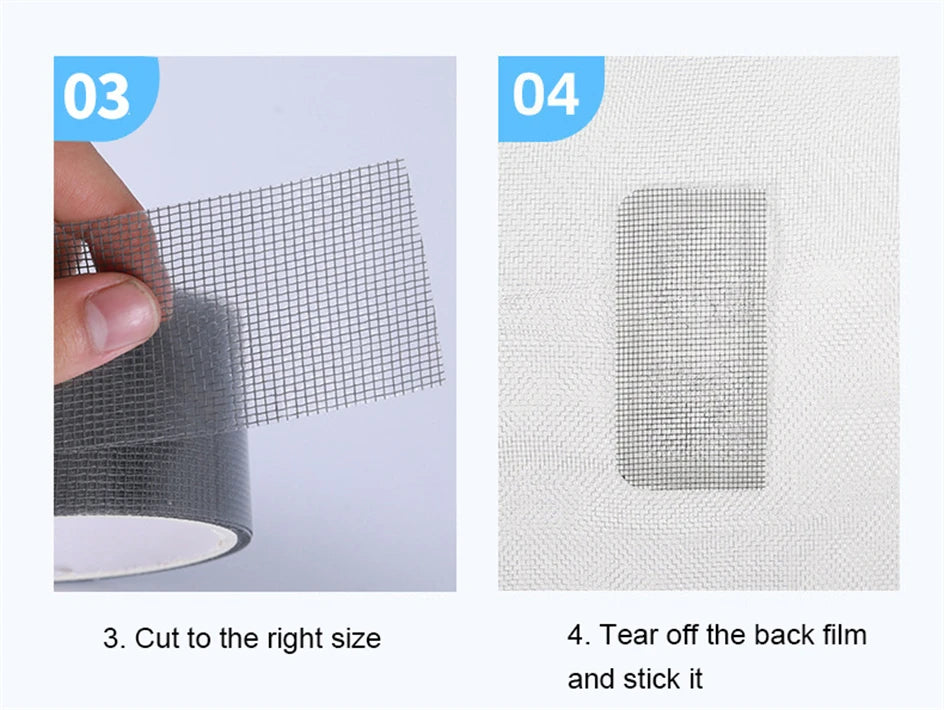 03

3. Cut to the right size

04

4. Tear off the back film and stick it